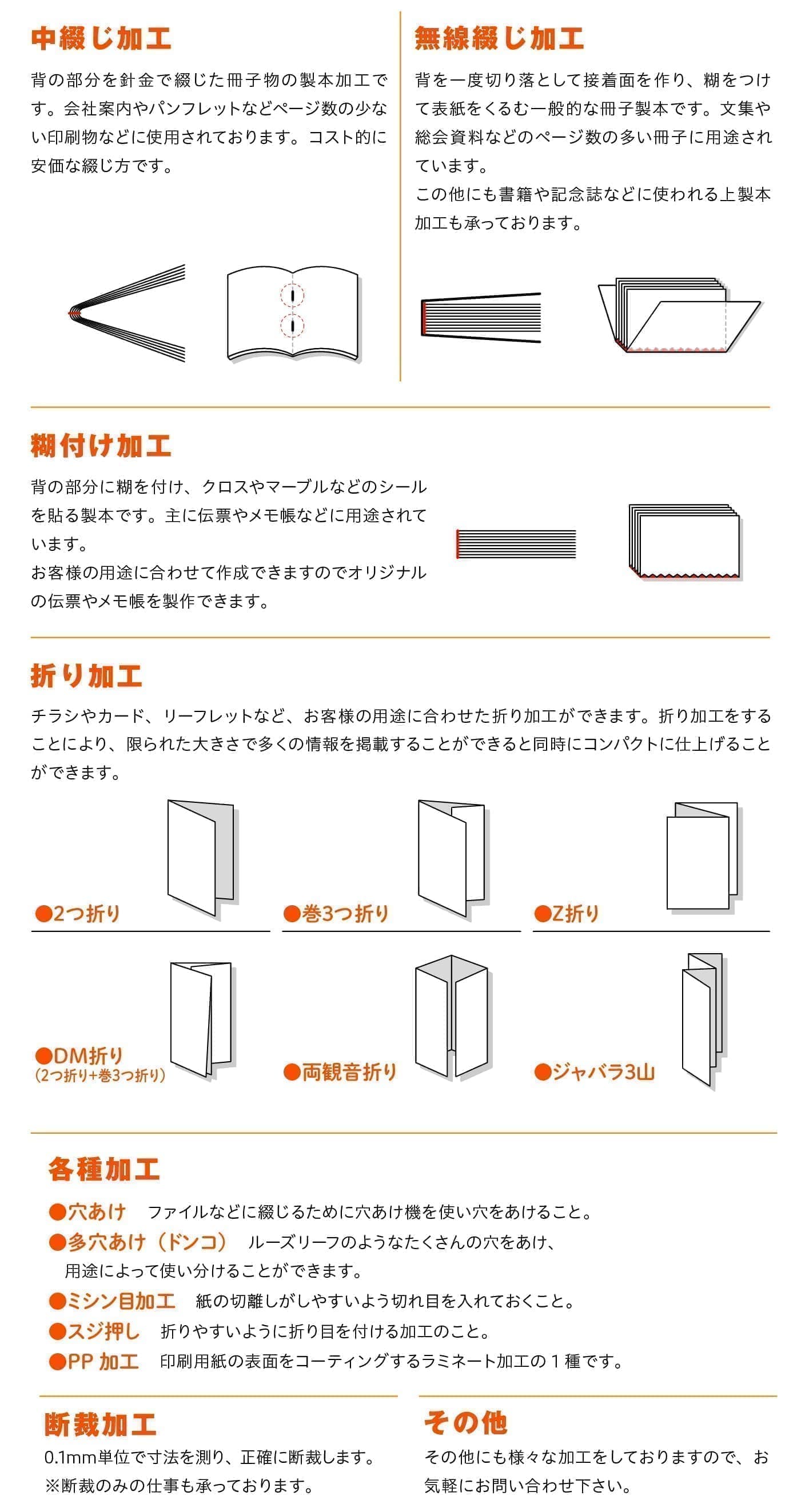 中綴じ加工

背の部分を針金で綴じた冊子物の製本加工です。会社案内やパンフレットなどページ数の少ない印刷物などに使用されております。コスト的に安価な綴じ方です。

無線綴じ加工

背を一度切り落として接着面を作り、糊をつけて表紙をくるむ一般的な冊子製本です。文集や総会資料などのページ数の多い冊子に用途されています。
この他にも書籍や記念誌などに使われる上製本加工も承っております。

糊付け加工

背の部分に糊を付け、クロスやマーブルなどのシールを貼る製本です。主に伝票やメモ帳などに用途されています。
お客様の用途に合わせて作成できますのでオリジナルの伝票やメモ帳を製作できます。

折り加工

チラシやカード、リーフレットなど、お客様の用途に合わせた折り加工ができます。折り加工をすることにより、限られた大きさで多くの情報を掲載することができると同時にコンパクトに仕上げることができます。

●2つ折り
●巻3つ折り
●Z折り
●DM折り
(2つ折り+巻3つ折り)
●両観音折り
●ジャバラ3山

各種加工

●穴あけ　ファイルなどに綴じるために穴あけ機を使い穴をあけること。
●多穴あけ（ドンコ）　ルーズリーフのようなたくさんの穴をあけ、用途によって使い分けることができます。
●ミシン目加工　紙の切離しがしやすいよう切れ目を入れておくこと。
●スジ押し　折りやすいように折り目を付ける加工のこと。
●PP 加工　印刷用紙の表面をコーティングするラミネート加工の１種です。

断裁加工

0.1mm単位で寸法を測り、正確に断裁します。
※断裁のみの仕事も承っております。

その他

その他にも様々な加工をしておりますので、お気軽にお問い合わせ下さい。